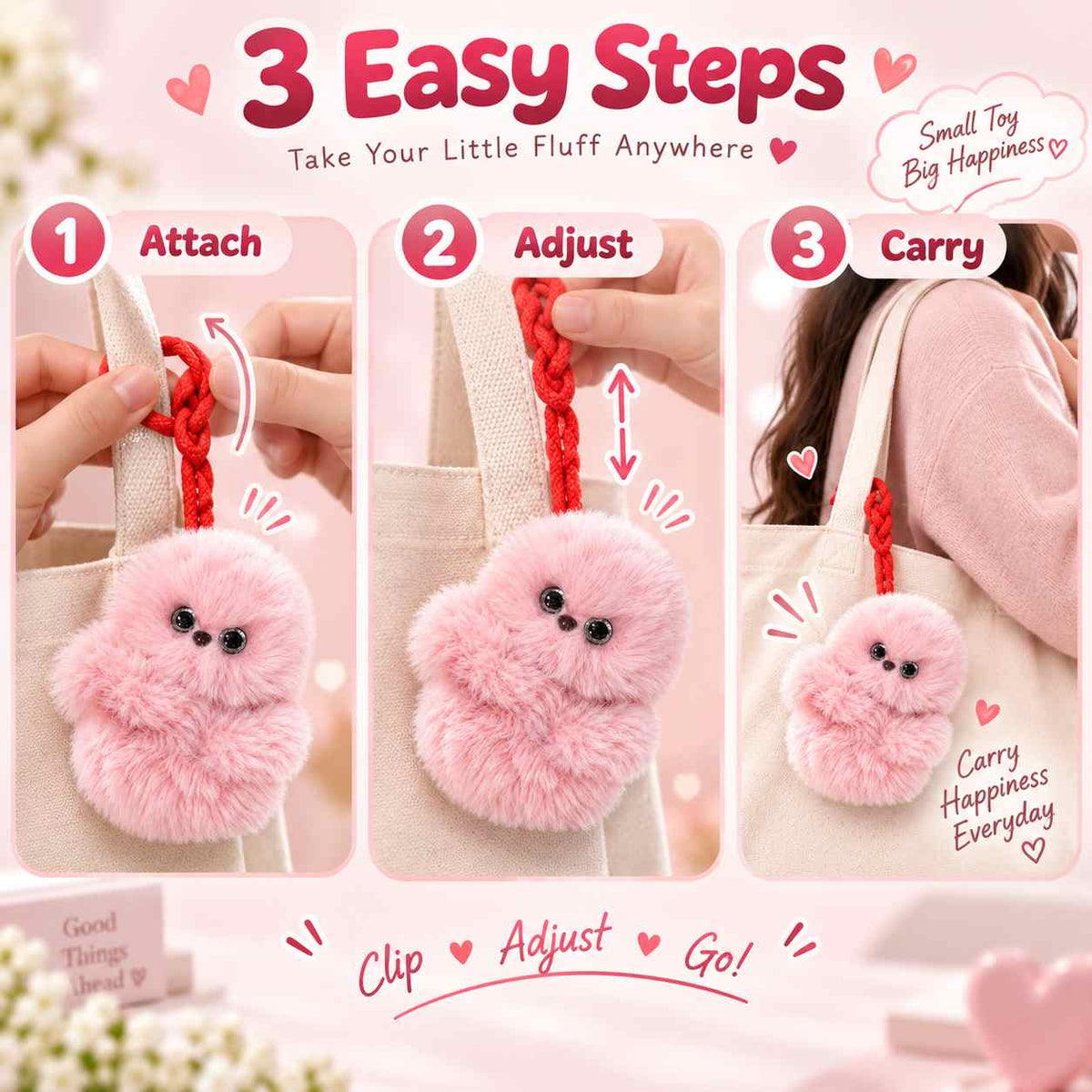 3 Easy Steps

Take Your Little Fluff Anywhere

Small Toy
Big Happiness

1 Attach

2 Adjust

3 Carry

Carry
Happiness
Everyday

Good
Things
Ahead

Clip Adjust Go!